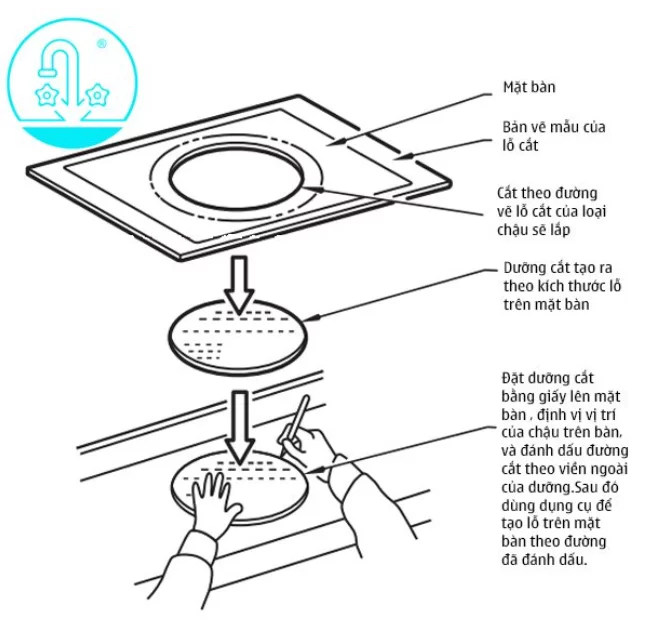 ®

Mặt bàn

Bản vẽ mẫu của lỗ cắt

Cắt theo đường vẽ lỗ cắt của loại chậu sẽ lắp

Dưỡng cắt tạo ra theo kích thước lỗ trên mặt bàn

Đặt dưỡng cắt bằng giấy lên mặt bàn , định vị vị trí của chậu trên bàn. và đánh dấu đường cắt theo viền ngoài của dưỡng.Sau đó dùng dụng cụ để tạo lỗ trên mặt bàn theo đường đã đánh dấu.